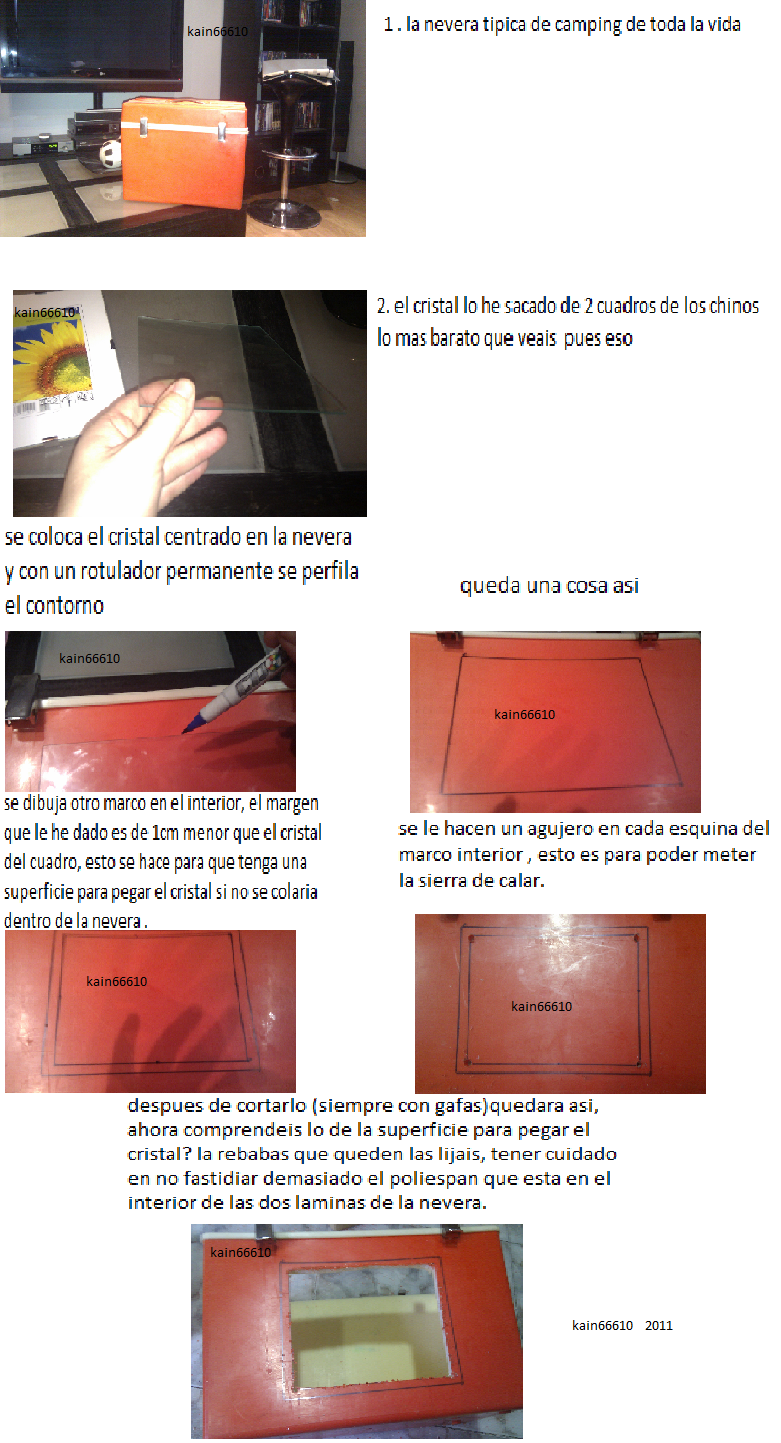 kain66610

1 . la nevera tipica de camping de toda la vida

kain66610

2. el cristal lo he sacado de 2 cuadros de los chinos lo mas barato que veais pues eso

se coloca el cristal centrado en la nevera y con un rotulador permanente se perfila el contorno

queda una cosa asi

kain66610

kain66610

se dibuja otro marco en el interior, el margen que le he dado es de 1cm menor que el cristal del cuadro, esto se hace para que tenga una superficie para pegar el cristal si no se colaria dentro de la nevera .

se le hacen un agujero en cada esquina del marco interior , esto es para poder meter la sierra de calar.

kain66610

kain66610

despues de cortarlo (siempre con gafas)quedara asi, ahora comprendeis lo de la superficie para pegar el cristal? la rebabas que queden las lijais, tener cuidado en no fastidiar demasiado el poliespan que esta en el interior de las dos laminas de la nevera.

kain66610

kain66610 2011