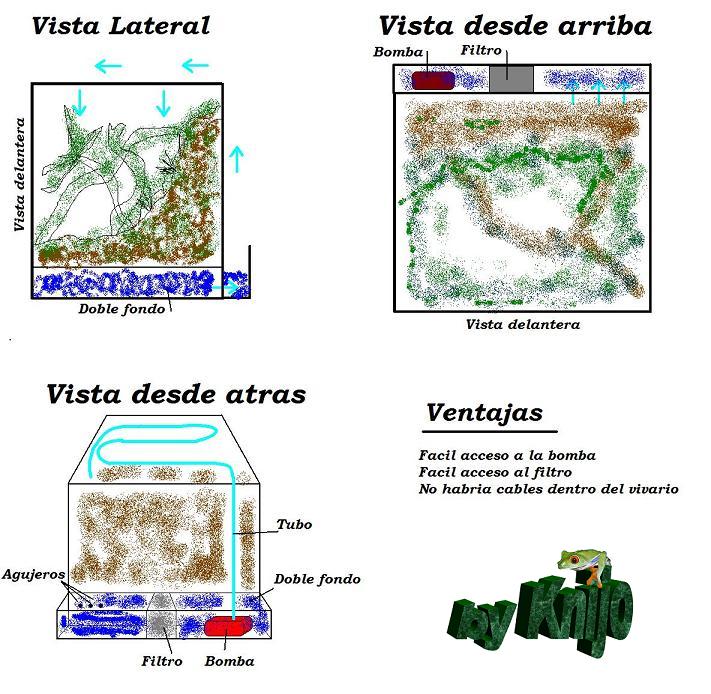 Vista Lateral

Vista delantera

Doble fondo

Vista desde arriba

Bomba

Filtro

Vista delantera

Vista desde atras

Tubo

Agujeros

Doble fondo

Filtro

Bomba

Ventajas

Facil acceso a la bomba
Facil acceso al filtro
No habria cables dentro del vivario

by Knijo