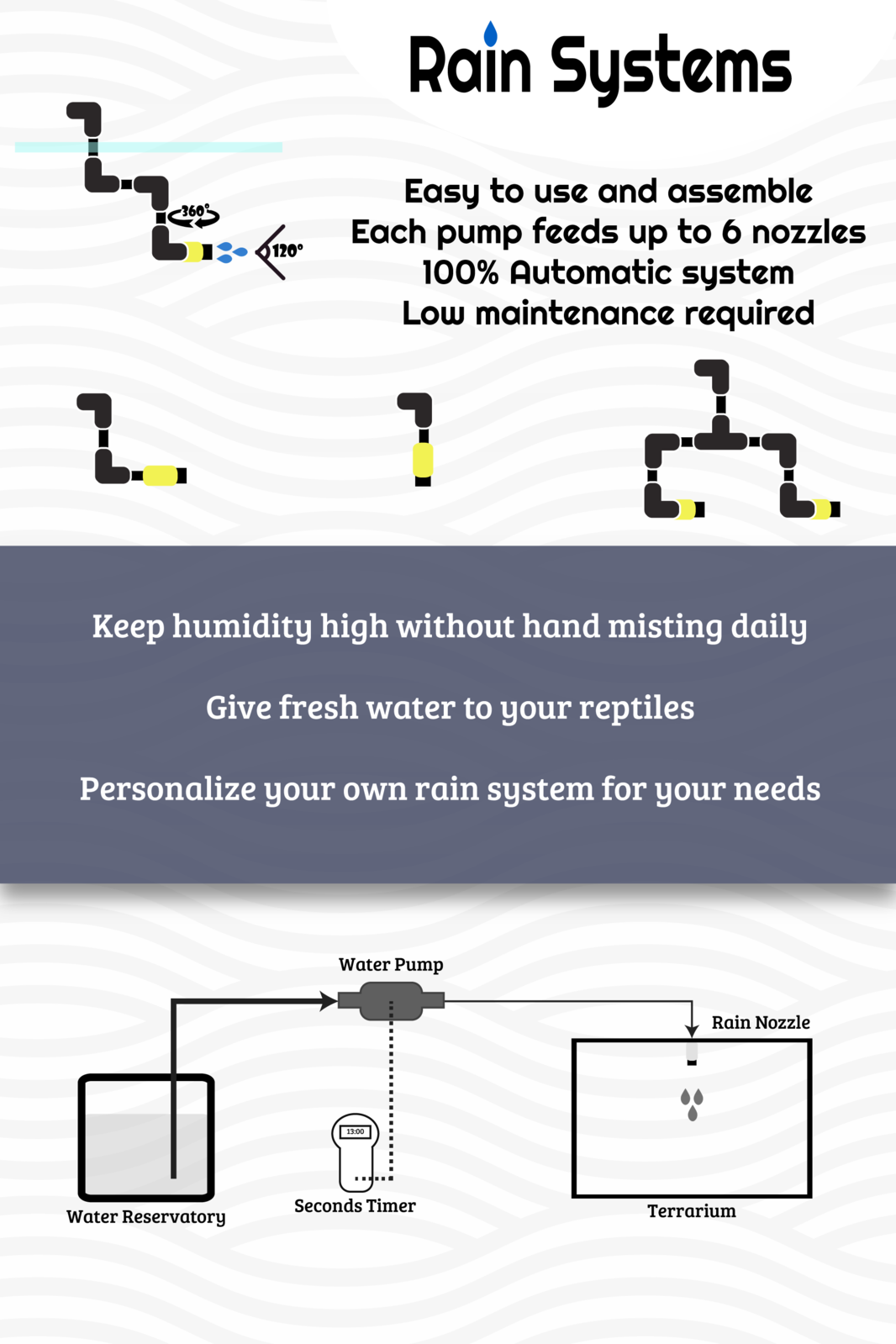 Rain Systems

360°

120°

Easy to use and assemble
Each pump feeds up to 6 nozzles
100% Automatic system
Low maintenance required

Keep humidity high without hand misting daily

Give fresh water to your reptiles

Personalize your own rain system for your needs

Water Pump

Rain Nozzle

13:00

Water Reservatory

Seconds Timer

Terrarium