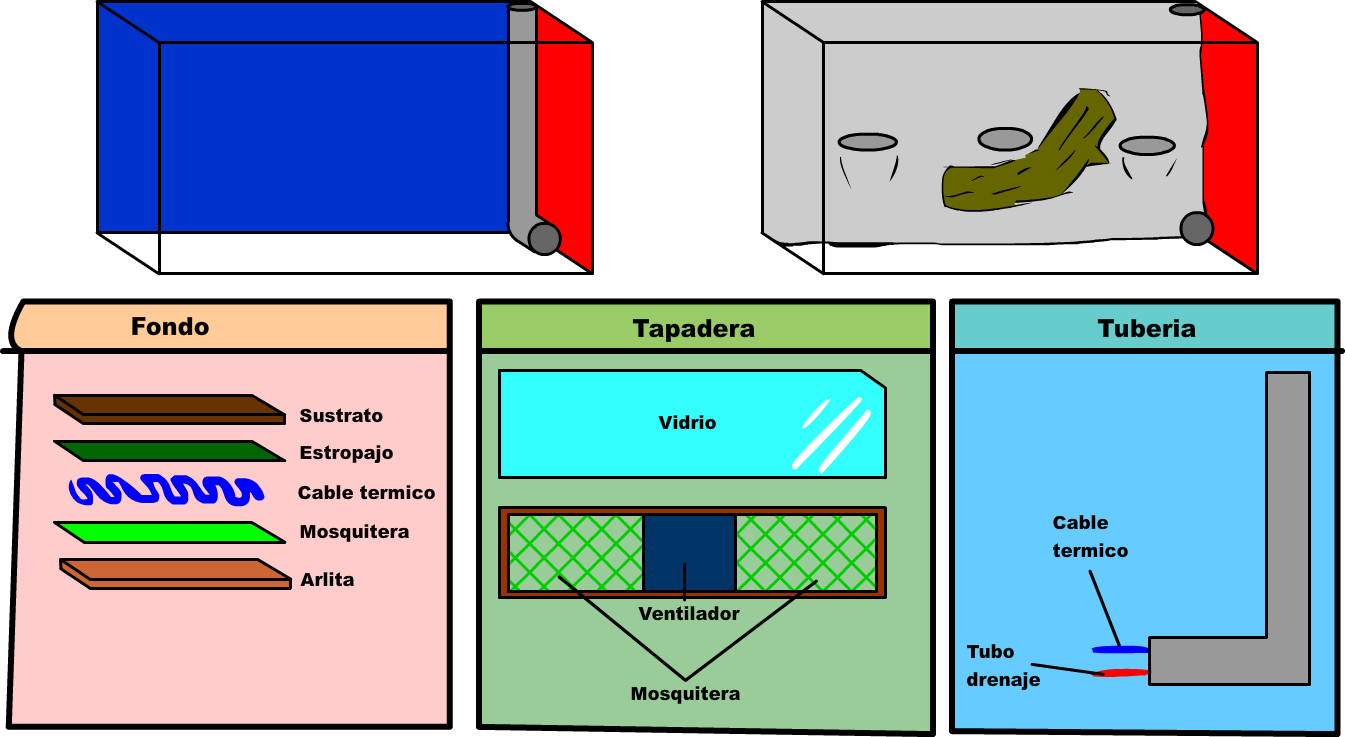 Fondo

Sustrato
Estropajo
Cable termico
Mosquitera
Arlita

Tapadera

Vidrio

Ventilador

Mosquitera

Tuberia

Cable termico

Tubo drenaje